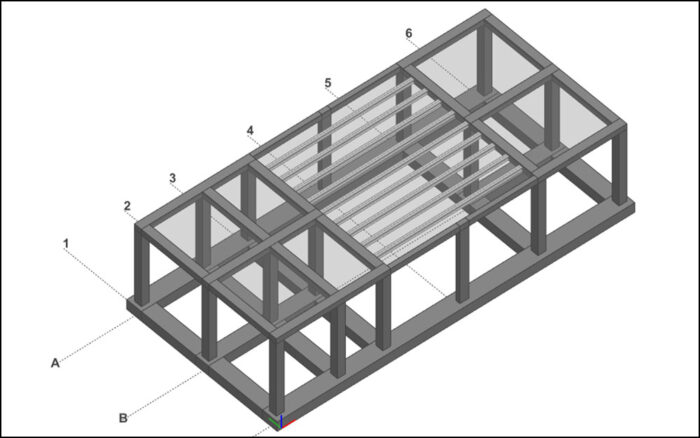 6
5
4
3
2
1
A
B