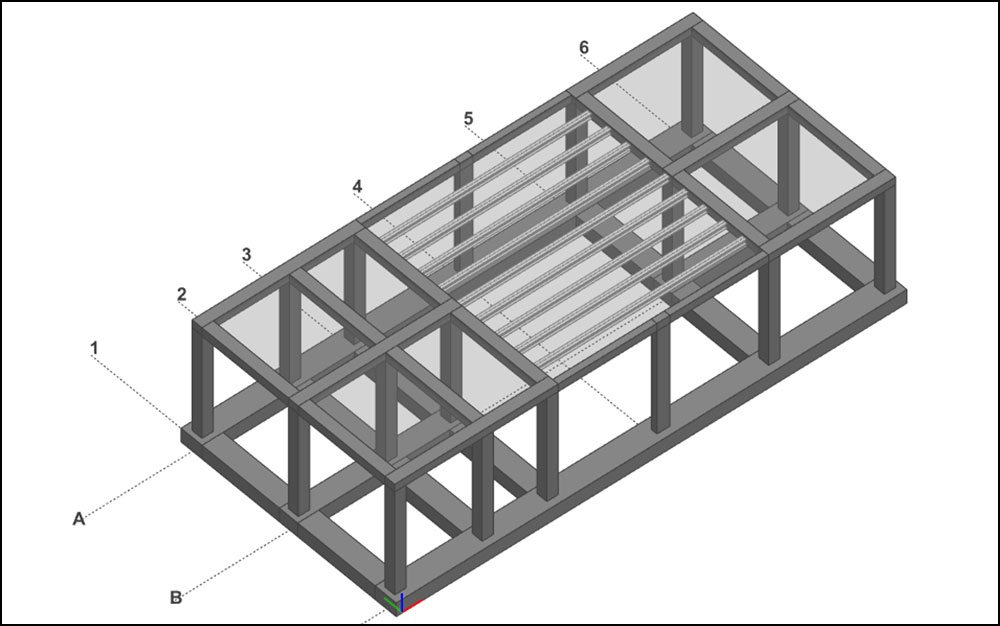 6
5
4
3
2
1
A
B